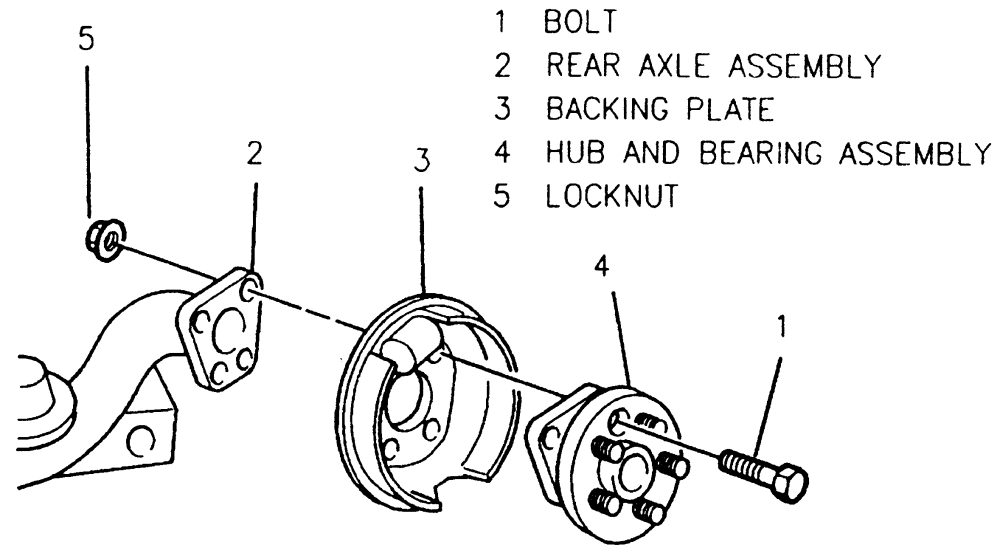 1 BOLT
2 REAR AXLE ASSEMBLY
3 BACKING PLATE
4 HUB AND BEARING ASSEMBLY
5 LOCKNUT

5

2

3

4

1