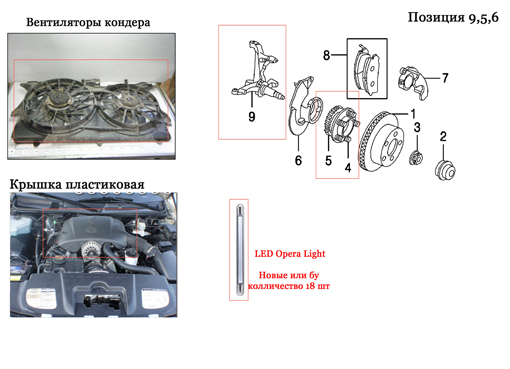 Вентиляторы кондера

Позиция 9,5,6

8

7

9

1

3

2

6

5

4

Крышка пластиковая

LED Opera Light

Новые или бу колличество 18 шт